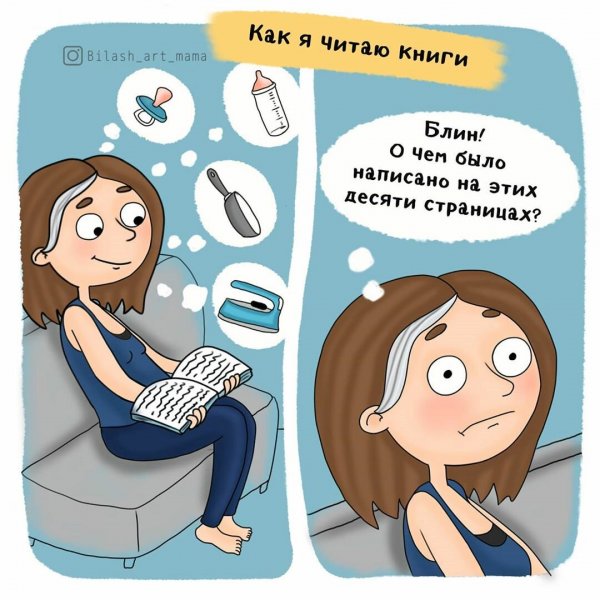 Как я читаю книги

Bilash_art_mama

Блин!
О чем было написано на этих десяти страницах?