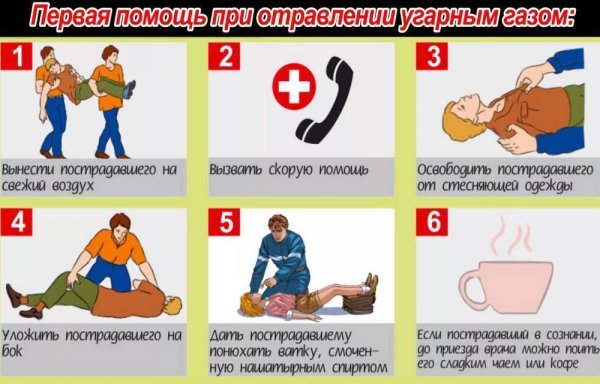 Первая помощь при отравлении угарным газом:

1

Вынести пострадавшего на свежий воздух

2

Вызвать скорую помощь

3

Освободить пострадавшего от стесняющей одежды

4

Уложить пострадавшего на бок

5

Дать пострадавшему понюхать ватку, смоченную нашатырным спиртом

6

Если пострадавший в сознании, до приезда врача можно поить его сладким чаем или кофе