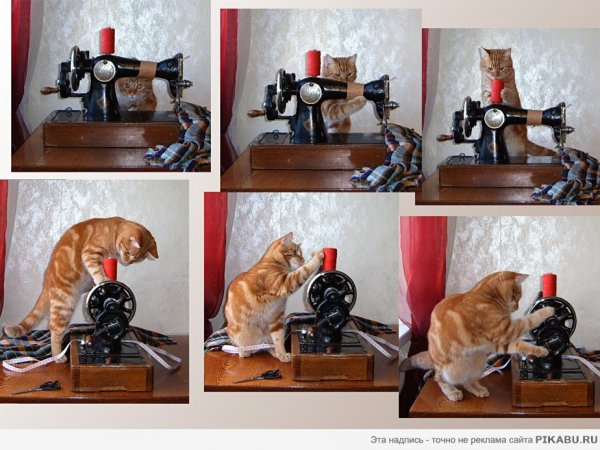 Эта надпись - точно не реклама сайта PIKABU.RU