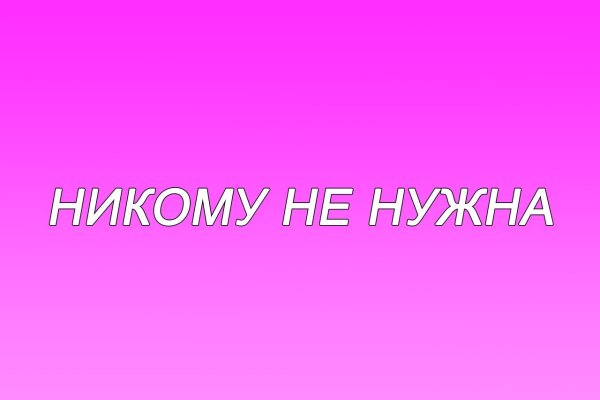 НИКОМУ НЕ НУЖНА