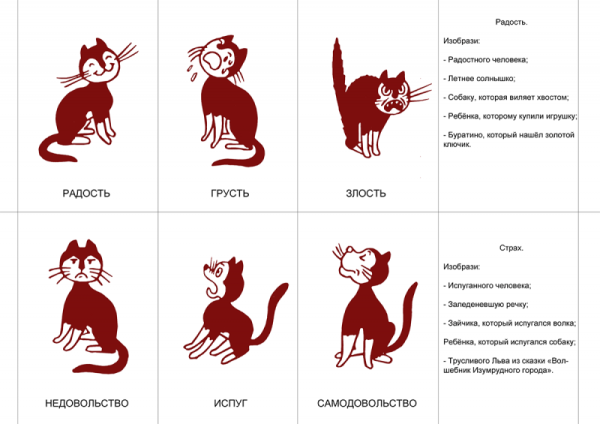 РАДОСТЬ

ГРУСТЬ

ЗЛОСТЬ

Радость.

Изобрази:

- Радостного человека;

- Летнее солнышко;

- Собаку, которая виляет хвостом;

- Ребёнка, которому купили игрушку;

- Буратино, который нашёл золотой ключик.

НЕДОВОЛЬСТВО

ИСПУГ

САМОДОВОЛЬСТВО

Страх.

Изобрази:

- Испуганного человека;

- Заледеневшую речку;

- Зайчика, который испугался волка;

Ребёнка, который испугался собаку;

- Трусливого Льва из сказки «Волшебник Изумрудного города».