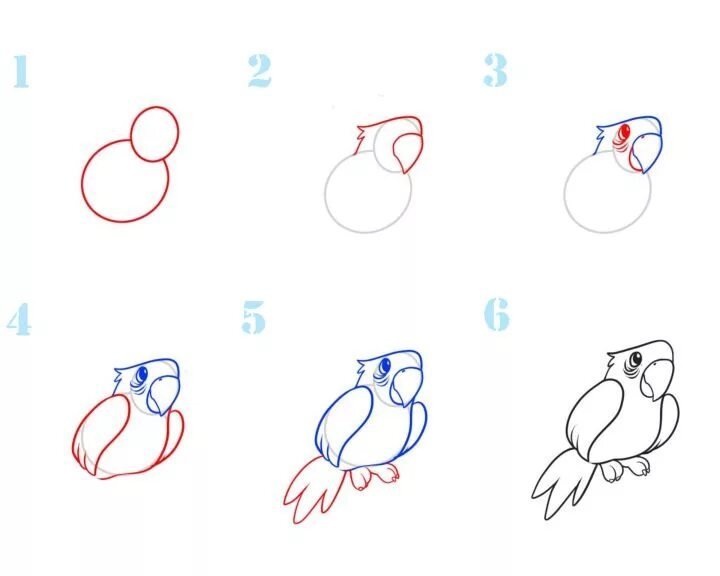 1

2

3

4

5

6