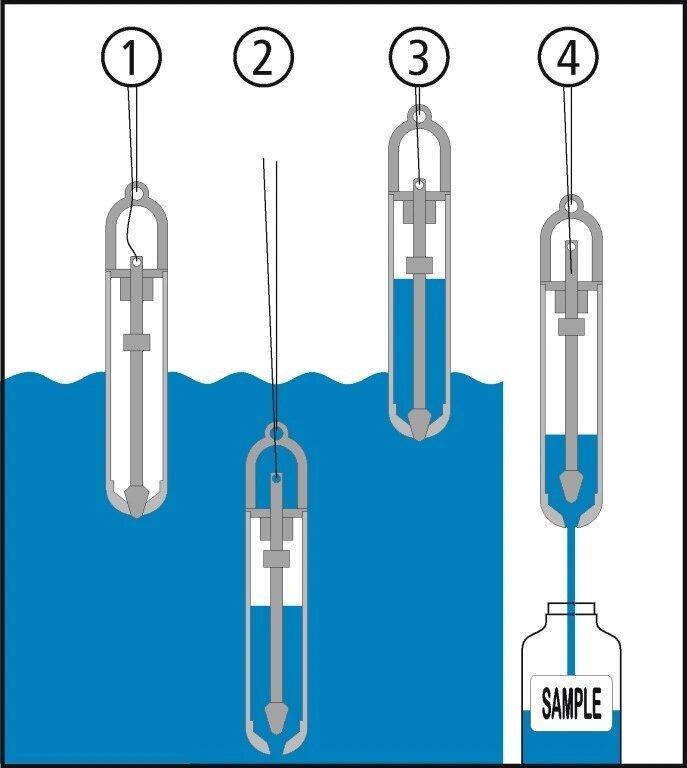 1
2
3
4
SAMPLE