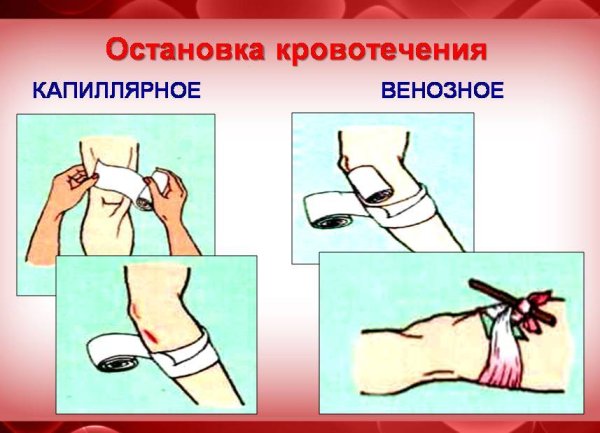 Остановка кровотечения

КАПИЛЛЯРНОЕ

ВЕНОЗНОЕ