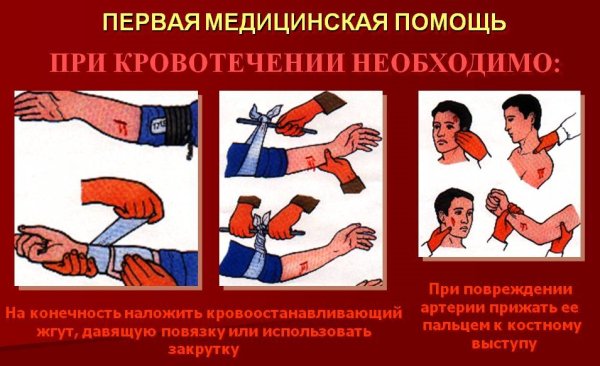 ПЕРВАЯ МЕДИЦИНСКАЯ ПОМОЩЬ

ПРИ КРОВОТЕЧЕНИИ НЕОБХОДИМО:

На конечность наложить кровоостанавливающий жгут, давящую повязку или использовать закрутку

При повреждении артерии прижать ее пальцем к костному выступу