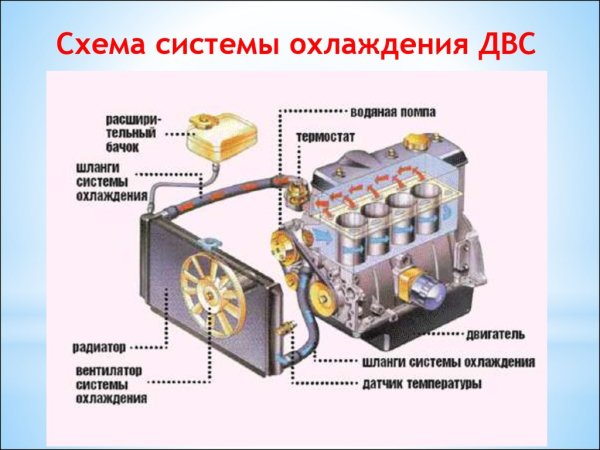 Схема системы охлаждения ДВС

расширительный бачок

шланги системы охлаждения

водяная помпа

термостат

радиатор

вентилятор системы охлаждения

двигатель

шланги системы охлаждения

датчик температуры