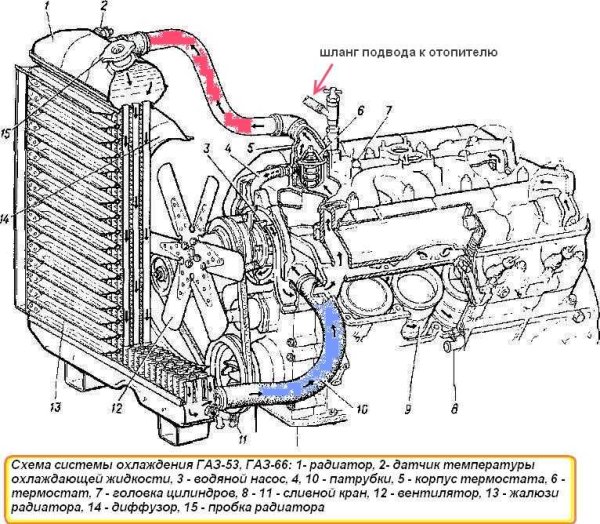 1
2
шланг подвода к отопителю
6
7
15
5
4
3
14
13
12
11
10
9
8

Схема системы охлаждения ГАЗ-53, ГАЗ-66: 1- радиатор, 2- датчик температуры охлаждающей жидкости, 3 - водяной насос, 4, 10 - патрубки, 5 - корпус термостата, 6 - термостат, 7 - головка цилиндров, 8 - 11 - сливной кран, 12 - вентилятор, 13 - жалюзи радиатора, 14 - диффузор, 15 - пробка радиатора