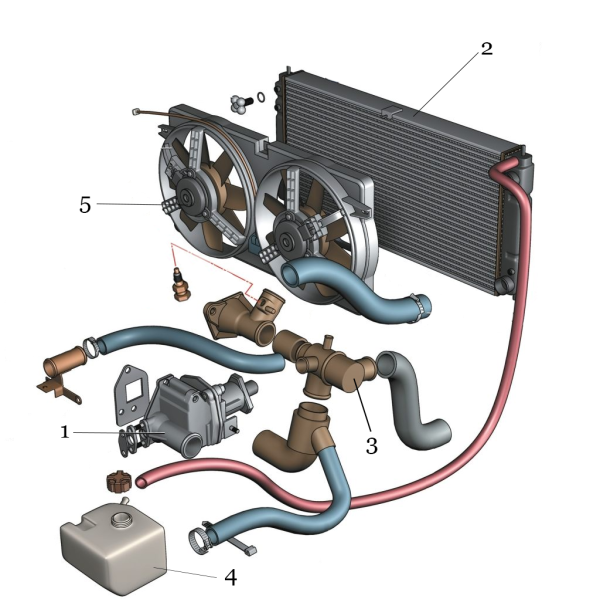 2
5
1
3
4