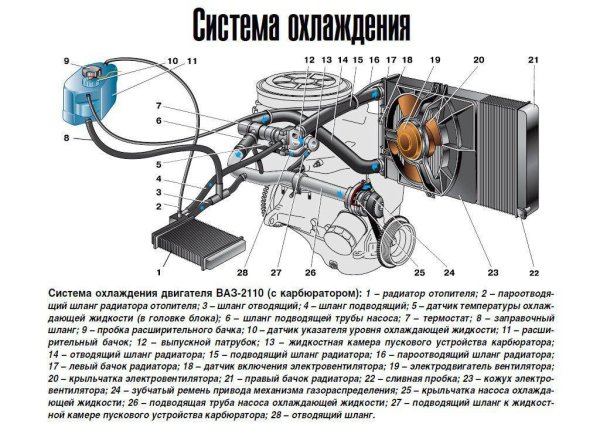 Система охлаждения

9 10 11 12 13 14 15 16 17 18 19 20 21

7

6

8

5

4

3

2

1

28 27 26 25 24 23 22

Система охлаждения двигателя ВАЗ-2110 (с карбюратором): 1 – радиатор отопителя; 2 – пароотводящий шланг радиатора отопителя; 3 – шланг отводящий; 4 – шланг подводящий; 5 – датчик температуры охлаждающей жидкости (в головке блока); 6 – шланг подводящей трубы насоса; 7 – термостат; 8 – заправочный шланг; 9 – пробка расширительного бачка; 10 – датчик указателя уровня охлаждающей жидкости; 11 – расширительный бачок; 12 – выпускной патрубок; 13 – жидкостная камера пускового устройства карбюратора; 14 – отводящий шланг радиатора; 15 – подводящий шланг радиатора; 16 – пароотводящий шланг радиатора; 17 – левый бачок радиатора; 18 – датчик включения электровентилятора; 19 – электродвигатель вентилятора; 20 – крыльчатка электровентилятора; 21 – правый бачок радиатора; 22 – сливная пробка; 23 – кожух электровентилятора; 24 – зубчатый ремень привода механизма газораспределения; 25 – крыльчатка насоса охлаждающей жидкости; 26 – подводящая труба насоса охлаждающей жидкости; 27 – подводящий шланг к жидкостной камере пускового устройства карбюратора; 28 – отводящий шланг.