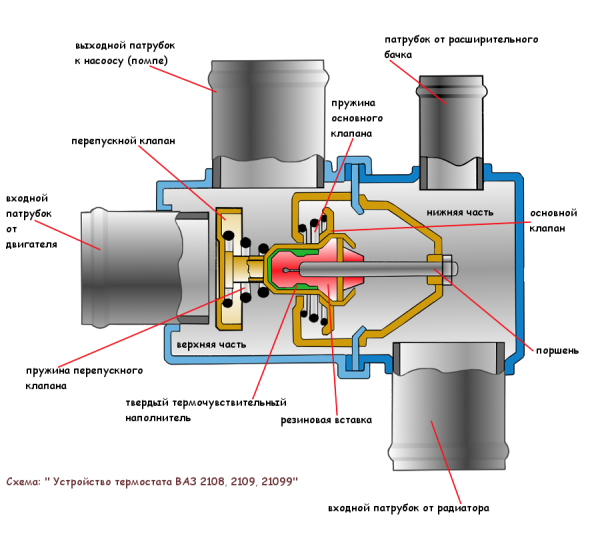 выходной патрубок к насоосу (помпе)

патрубок от расширительного бачка

пружина основного клапана

перепускной клапан

входной патрубок от двигателя

нижняя часть

основной клапан

верхняя часть

поршень

пружина перепускного клапана

твердый термочувствительный наполнитель

резиновая вставка

Схема: " Устройство термостата ВАЗ 2108, 2109, 21099"

входной патрубок от радиатора