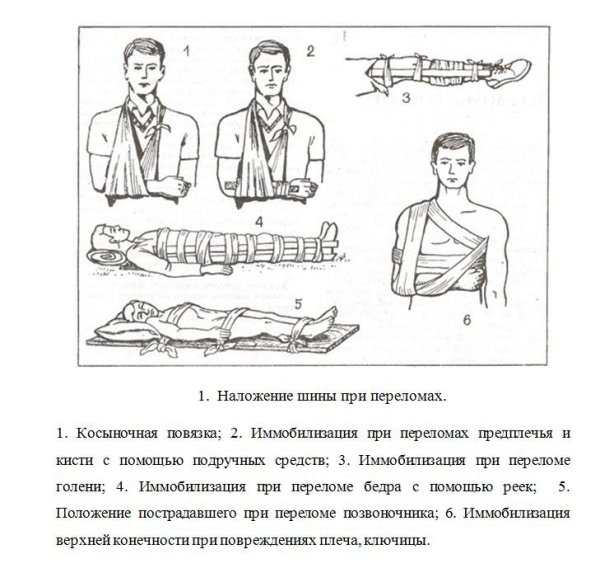 1
2
3
4
5
6

1. Наложение шины при переломах.

1. Косыночная повязка; 2. Иммобилизация при переломах предплечья и кисти с помощью подручных средств; 3. Иммобилизация при переломе голени; 4. Иммобилизация при переломе бедра с помощью реек; 5. Положение пострадавшего при переломе позвоночника; 6. Иммобилизация верхней конечности при повреждениях плеча, ключицы.