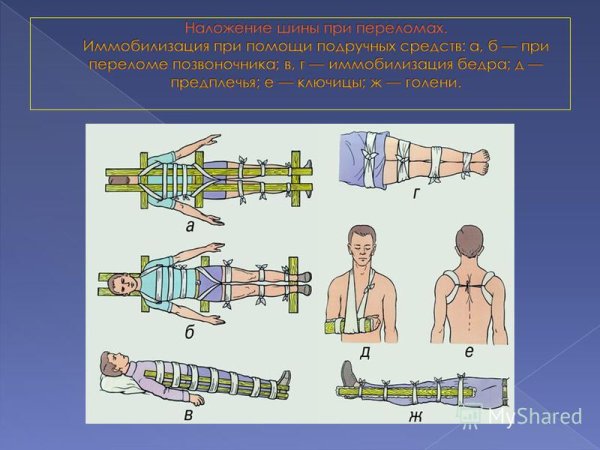 Наложение шины при переломах.
Иммобилизация при помощи подручных средств: а, б — при переломе позвоночника; в, г — иммобилизация бедра; д — предплечья; е — ключицы; ж — голени.

а

б

в

г

д

е

ж

MyShared