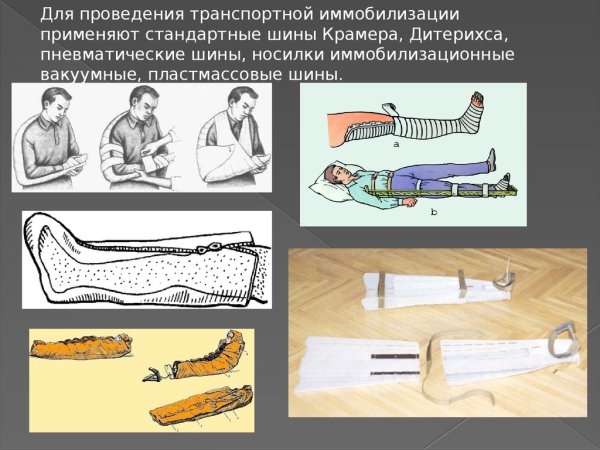 Для проведения транспортной иммобилизации применяют стандартные шины Крамера, Дитерихса, пневматические шины, носилки иммобилизационные вакуумные, пластмассовые шины.

a

b