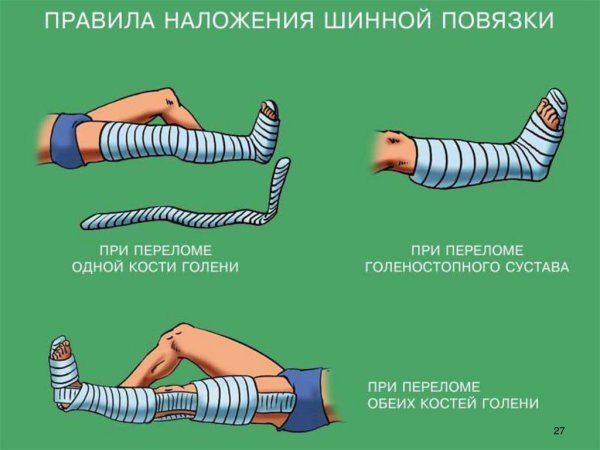 ПРАВИЛА НАЛОЖЕНИЯ ШИННОЙ ПОВЯЗКИ

ПРИ ПЕРЕЛОМЕ
ОДНОЙ КОСТИ ГОЛЕНИ

ПРИ ПЕРЕЛОМЕ
ГОЛЕНОСТОПНОГО СУСТАВА

ПРИ ПЕРЕЛОМЕ
ОБЕИХ КОСТЕЙ ГОЛЕНИ

27