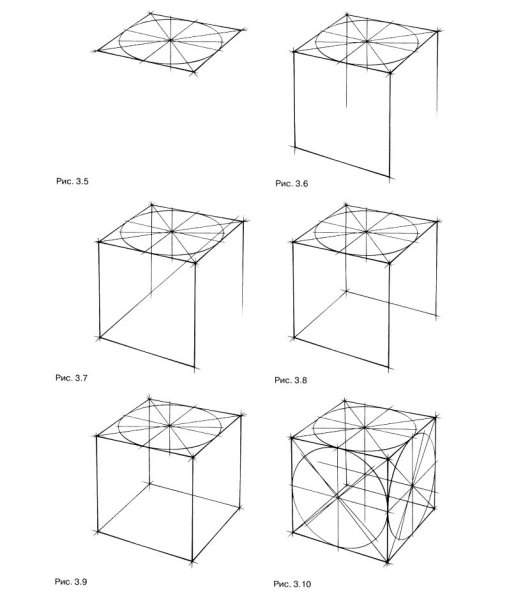 Рис. 3.5

Рис. 3.6

Рис. 3.7

Рис. 3.8

Рис. 3.9

Рис. 3.10