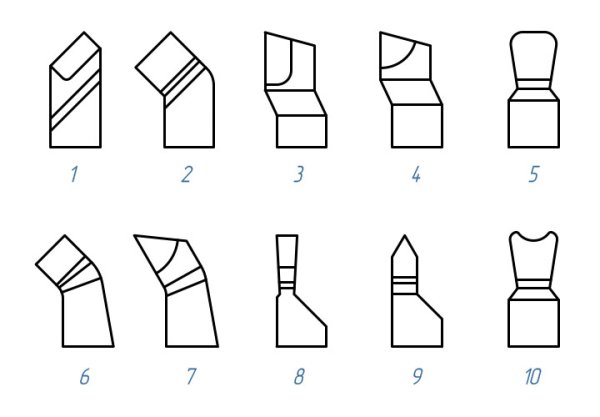 1 2 3 4 5

6 7 8 9 10