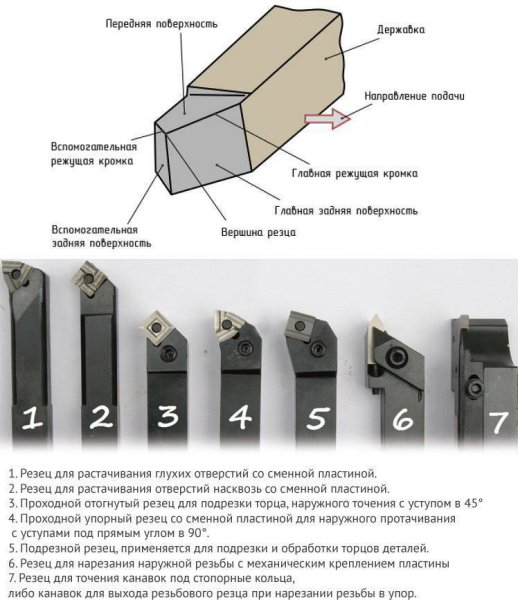 Передняя поверхность

Державка

Направление подачи

Вспомогательная режущая кромка

Главная режущая кромка

Главная задняя поверхность

Вспомогательная задняя поверхность

Вершина резца

1 2 3 4 5 6 7

1. Резец для растачивания глухих отверстий со сменной пластиной.
2. Резец для растачивания отверстий насквозь со сменной пластиной.
3. Проходной отогнутый резец для подрезки торца, наружного точения с уступом в 45°
4. Проходной упорный резец со сменной пластиной для наружного протачивания с уступами под прямым углом в 90°.
5. Подрезной резец, применяется для подрезки и обработки торцов деталей.
6. Резец для нарезания наружной резьбы с механическим креплением пластины
7. Резец для точения канавок под стопорные кольца, либо канавок для выхода резьбового резца при нарезании резьбы в упор.