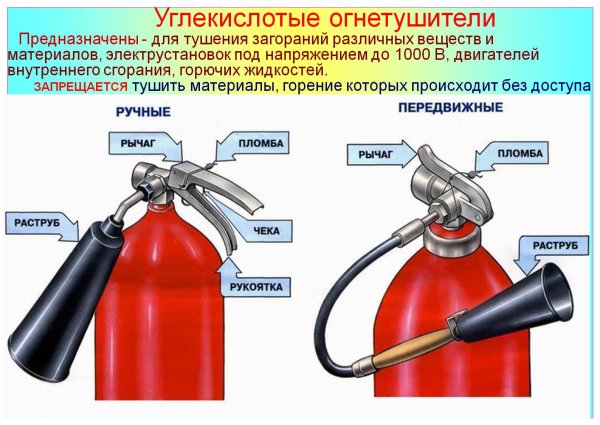 Углекислотые огнетушители

Предназначены - для тушения загораний различных веществ и материалов, электрустановок под напряжением до 1000 В, двигателей внутреннего сгорания, горючих жидкостей.

ЗАПРЕЩАЕТСЯ тушить материалы, горение которых происходит без доступа

РУЧНЫЕ

РЫЧАГ

ПЛОМБА

РАСТРУБ

ЧЕКА

РУКОЯТКА

ПЕРЕДВИЖНЫЕ

РЫЧАГ

ПЛОМБА

РАСТРУБ