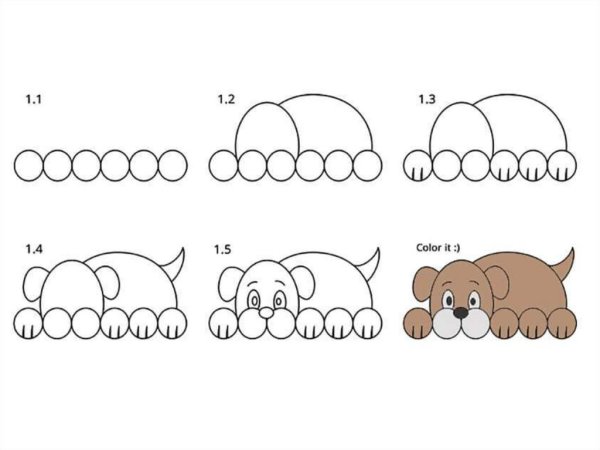 1.1

1.2

1.3

1.4

1.5

Color it :)