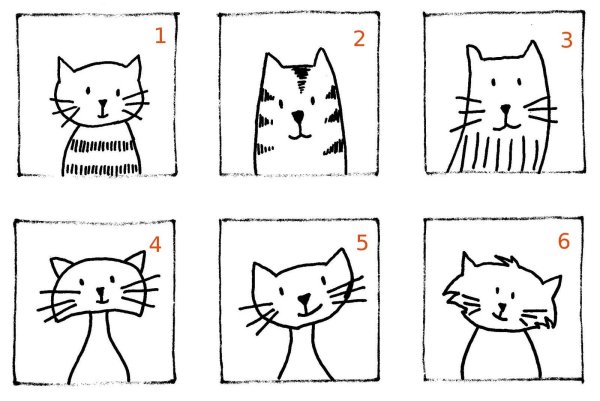 1
2
3
4
5
6