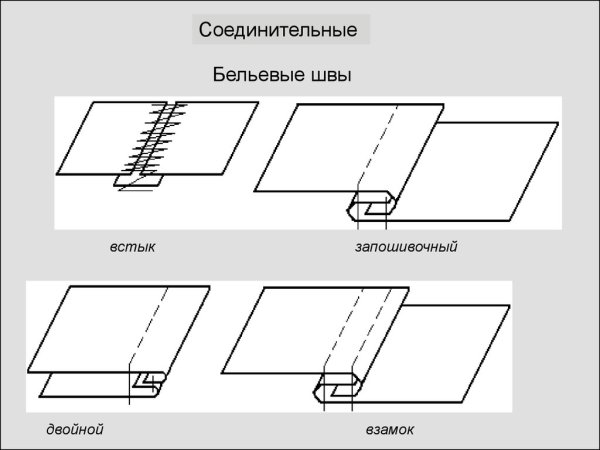 Соединительные

Бельевые швы

встык

запошивочный

двойной

взамок