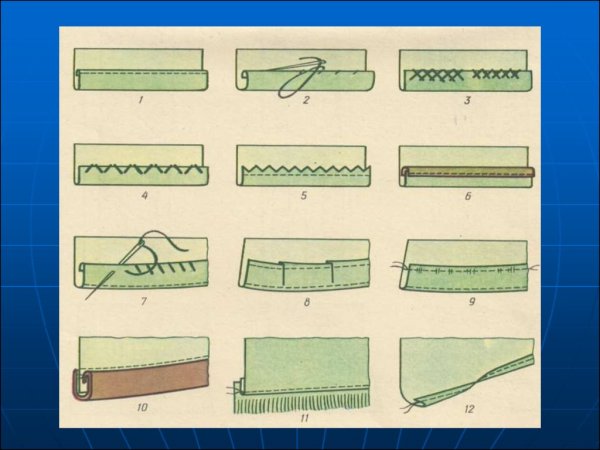 1
2
3
4
5
6
7
8
9
10
11
12