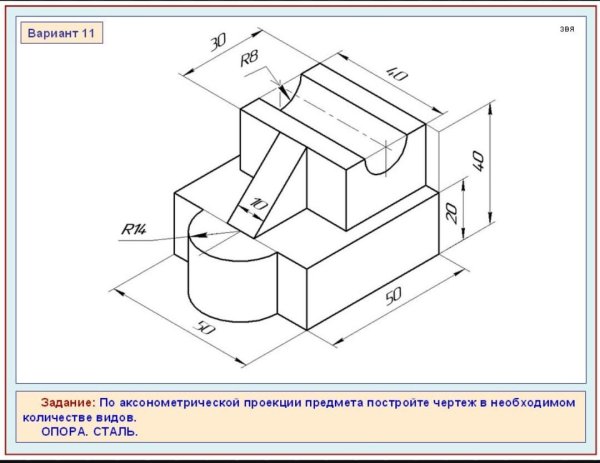 Вариант 11

звя

30

R8

40

40

20

10

R14

50

50

Задание: По аксонометрической проекции предмета постройте чертеж в необходимом количестве видов.
ОПОРА. СТАЛЬ.