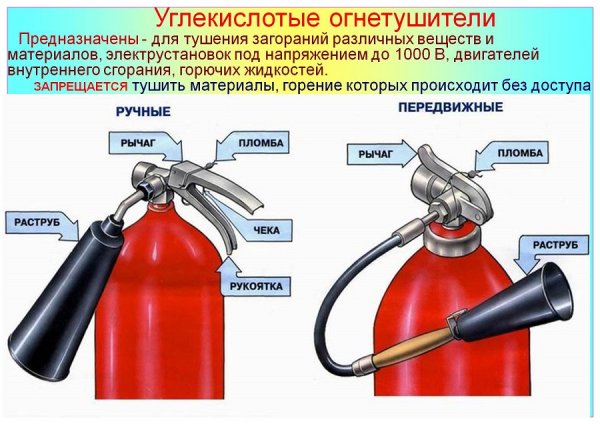 Углекислотые огнетушители

Предназначены - для тушения загораний различных веществ и материалов, электрустановок под напряжением до 1000 В, двигателей внутреннего сгорания, горючих жидкостей.

ЗАПРЕЩАЕТСЯ тушить материалы, горение которых происходит без доступа

РУЧНЫЕ

РЫЧАГ

ПЛОМБА

РАСТРУБ

ЧЕКА

РУКОЯТКА

ПЕРЕДВИЖНЫЕ

РЫЧАГ

ПЛОМБА

РАСТРУБ