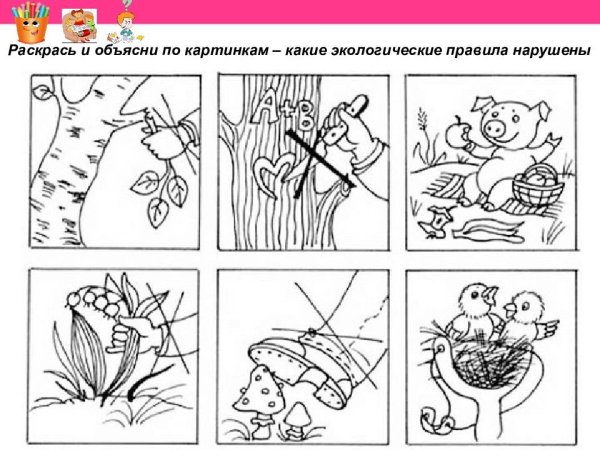 Раскрась и объясни по картинкам – какие экологические правила нарушены

A+B