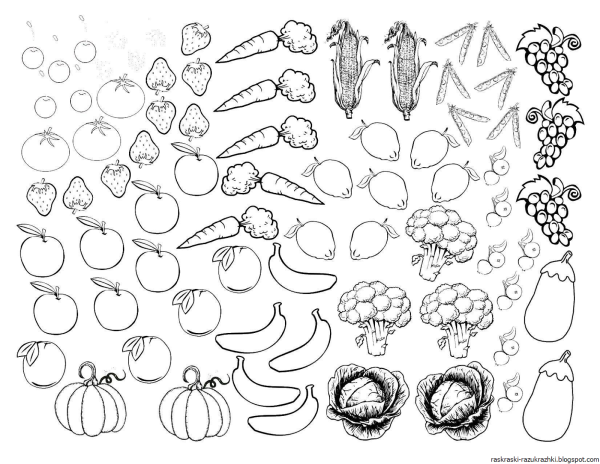 raskraski-razukrazhki.blogspot.com