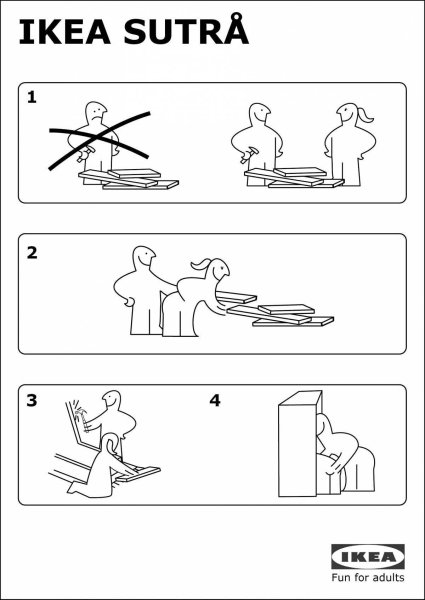 IKEA SUTRÅ

1

2

3

4

IKEA
Fun for adults