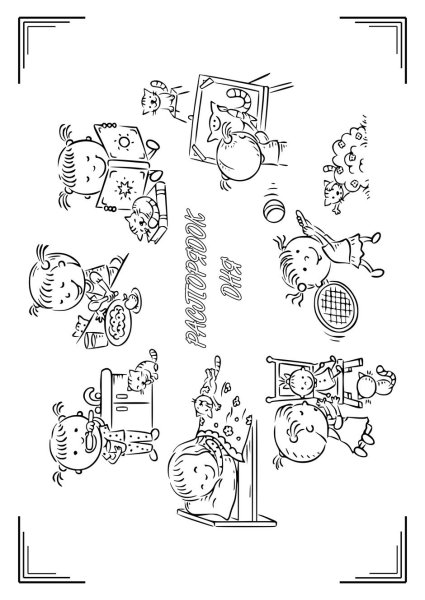 РАСПОРЯДОК ДНЯ