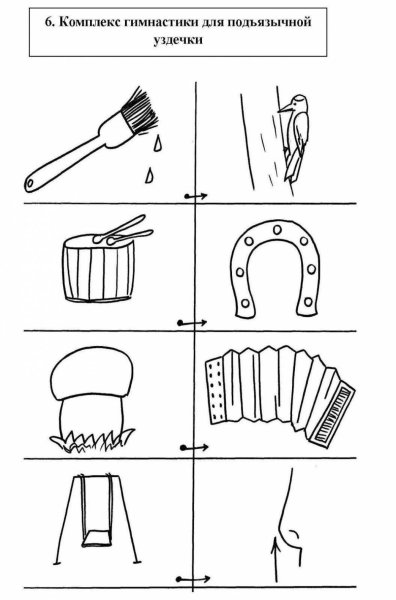 6. Комплекс гимнастики для подъязычной уздечки