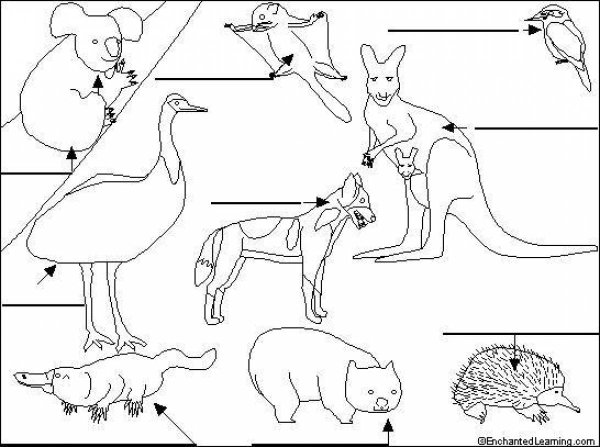 ©EnchantedLearning.com