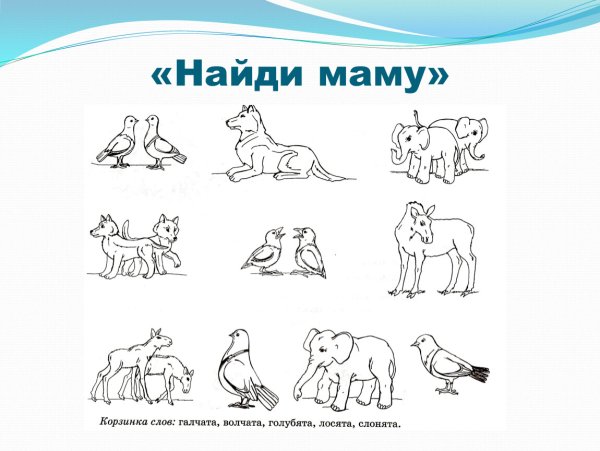 «Найди маму»

Корзинка слов: галчата, волчата, голубята, лосята, слонята.