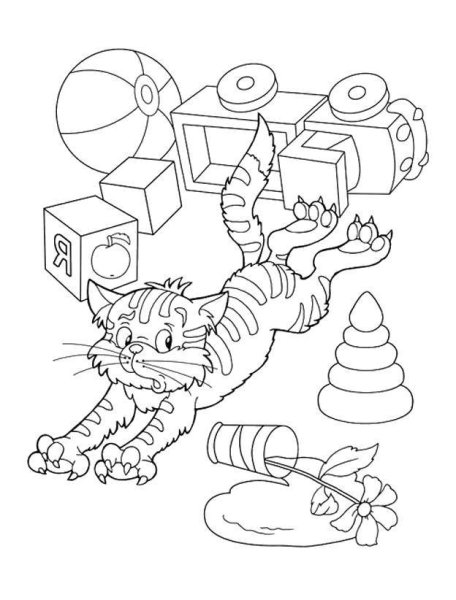 Я