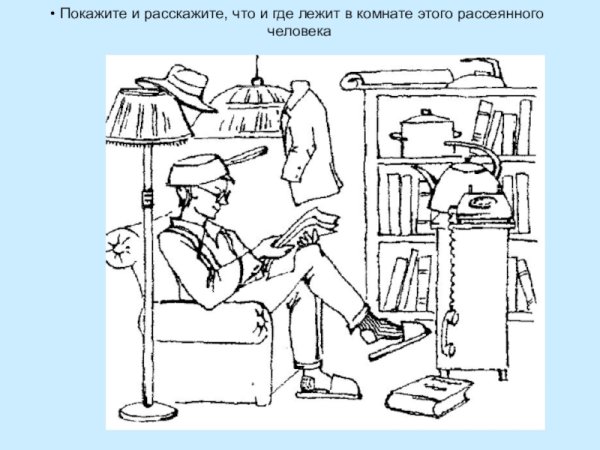 • Покажите и расскажите, что и где лежит в комнате этого рассеянного человека