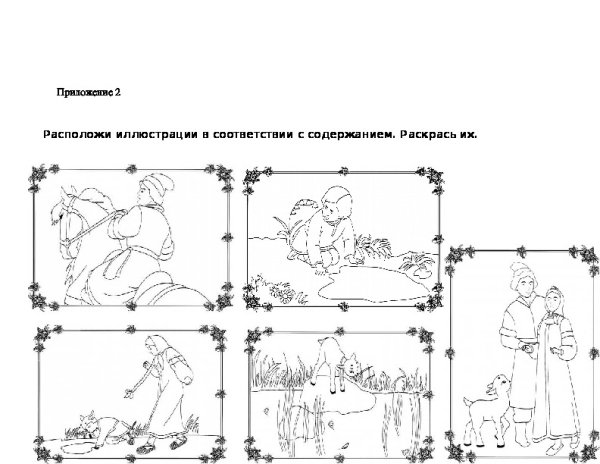 Приложение 2

Расположи иллюстрации в соответствии с содержанием. Раскрась их.